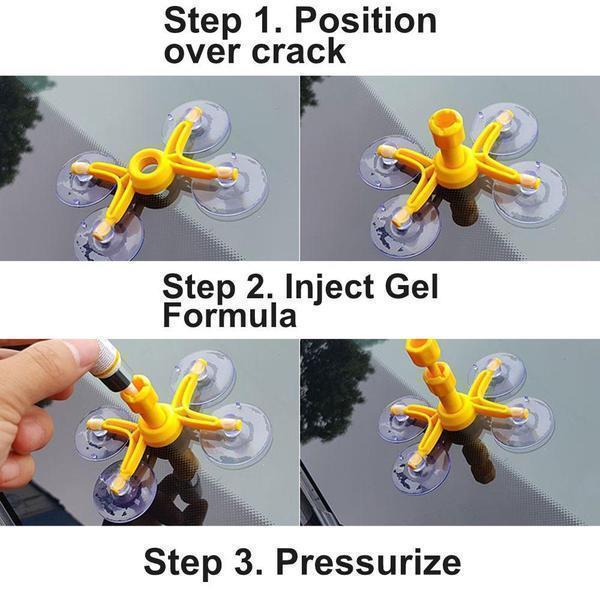 Step 1. Position over crack

Step 2. Inject Gel Formula

Step 3. Pressurize